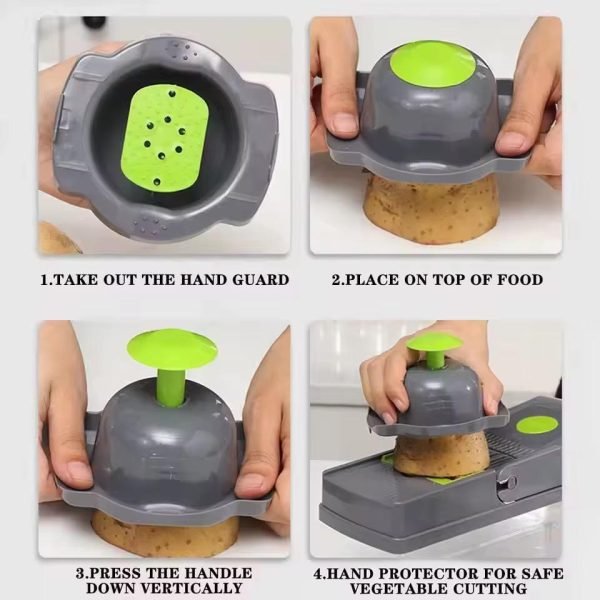 1.TAKE OUT THE HAND GUARD

2.PLACE ON TOP OF FOOD

3.PRESS THE HANDLE DOWN VERTICALLY

4.HAND PROTECTOR FOR SAFE VEGETABLE CUTTING